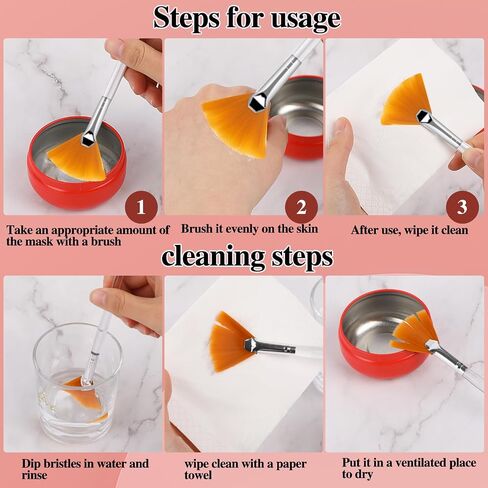 Steps for usage

1

Take an appropriate amount of the mask with a brush

2

Brush it evenly on the skin

3

After use, wipe it clean

cleaning steps

Dip bristles in water and rinse

wipe clean with a paper towel

Put it in a ventilated place to dry