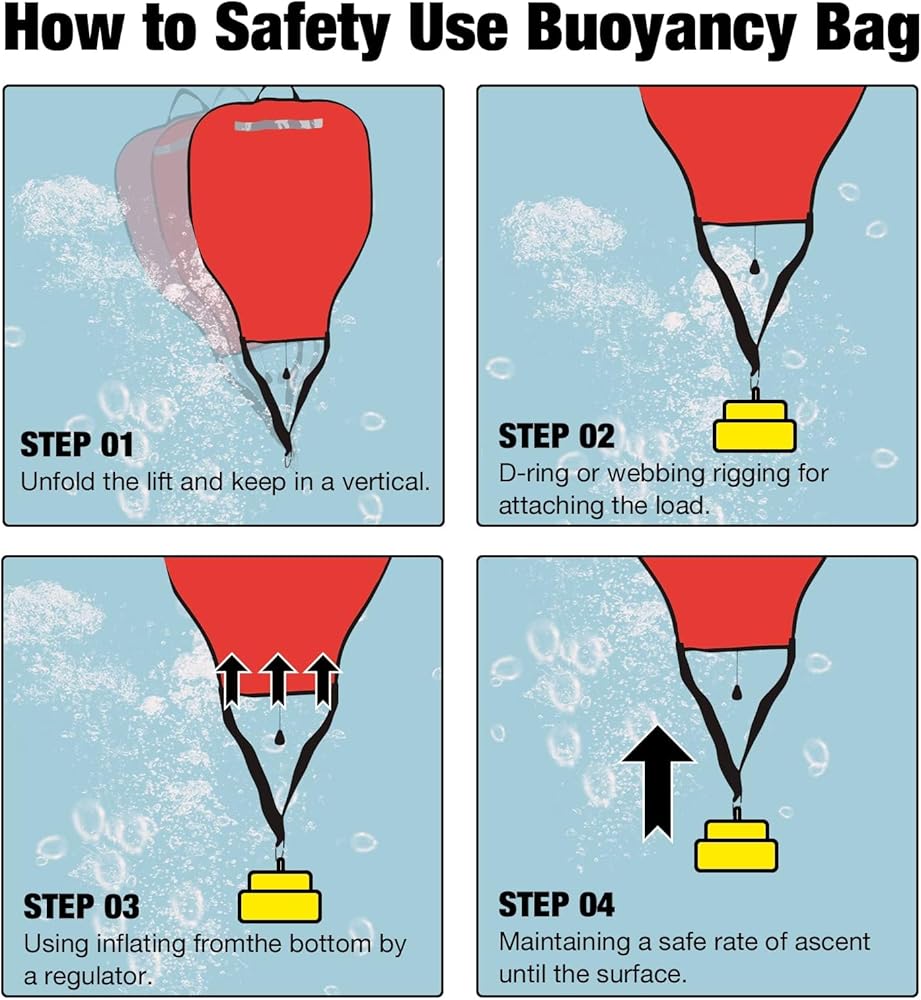 How to Safety Use Buoyancy Bag

STEP 01
Unfold the lift and keep in a vertical.

STEP 02
D-ring or webbing rigging for attaching the load.

STEP 03
Using inflating fromthe bottom by a regulator.

STEP 04
Maintaining a safe rate of ascent until the surface.