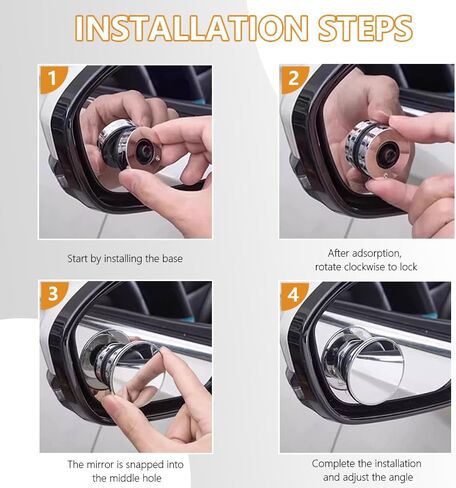 INSTALLATION STEPS

1

Start by installing the base

2

After adsorption, rotate clockwise to lock

3

The mirror is snapped into the middle hole

4

Complete the installation and adjust the angle