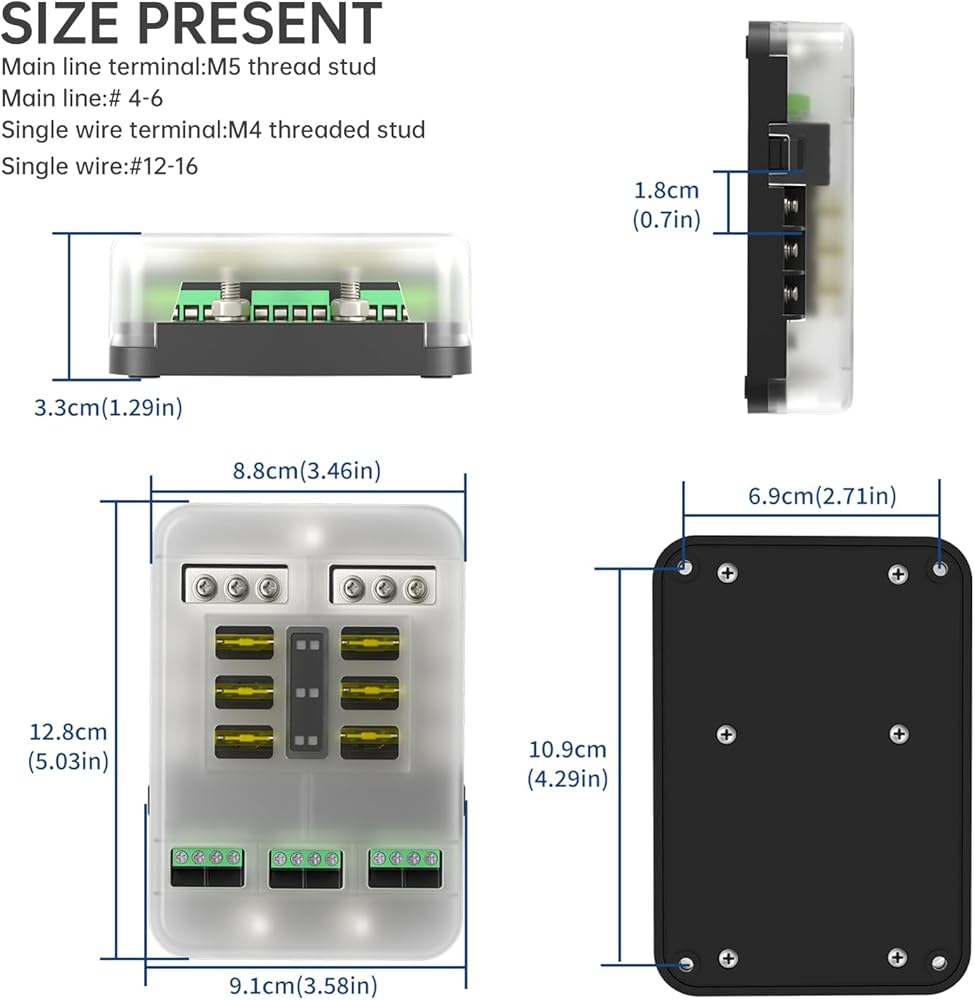 SIZE PRESENT
Main line terminal:M5 thread stud
Main line:# 4-6
Single wire terminal:M4 threaded stud
Single wire:#12-16

1.8cm
(0.7in)

3.3cm(1.29in)

8.8cm(3.46in)

6.9cm(2.71in)

12.8cm
(5.03in)

10.9cm
(4.29in)

9.1cm(3.58in)