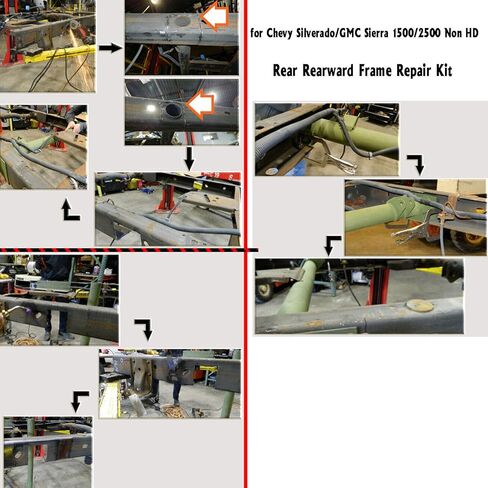 for Chevy Silverado/GMC Sierra 1500/2500 Non HD

Rear Rearward Frame Repair Kit