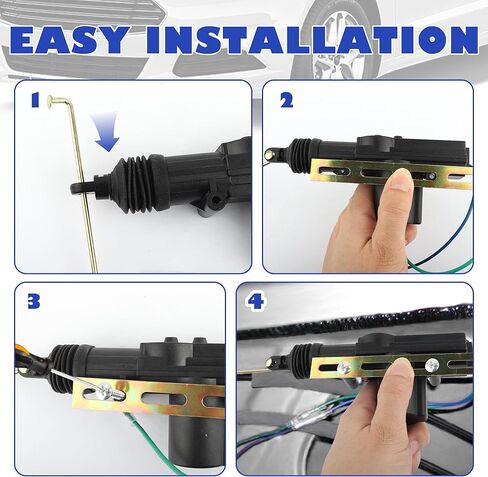 EASY INSTALLATION

1

2

3

4