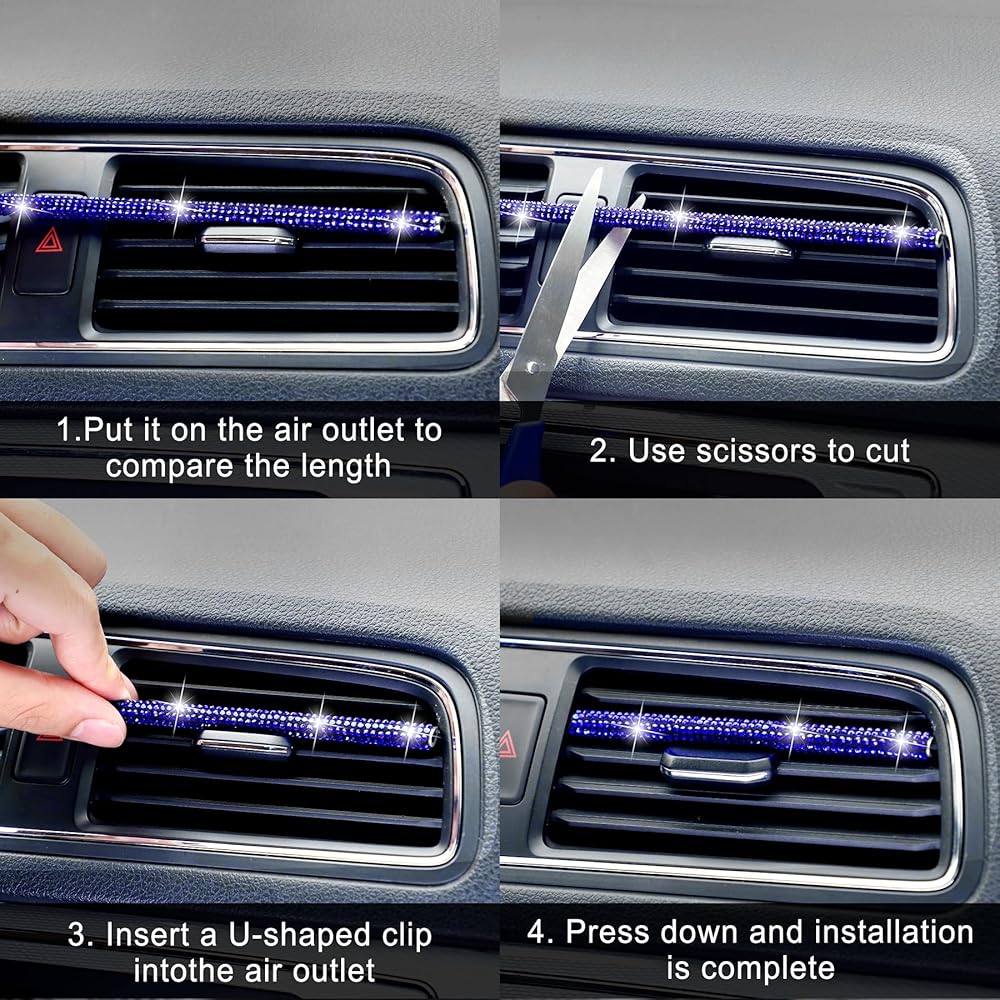 1.Put it on the air outlet to compare the length

2. Use scissors to cut

3. Insert a U-shaped clip intothe air outlet

4. Press down and installation is complete