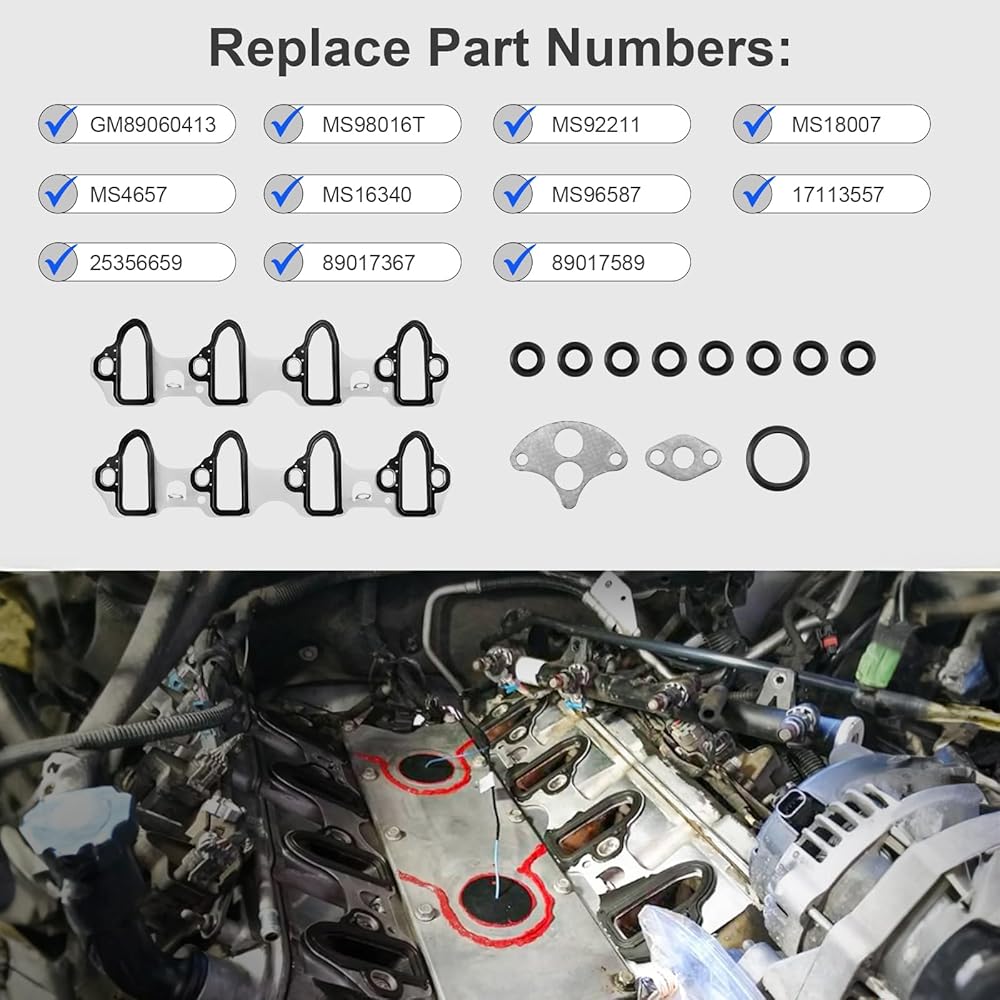 Replace Part Numbers:

GM89060413
MS98016T
MS92211
MS18007
MS4657
MS16340
MS96587
17113557
25356659
89017367
89017589