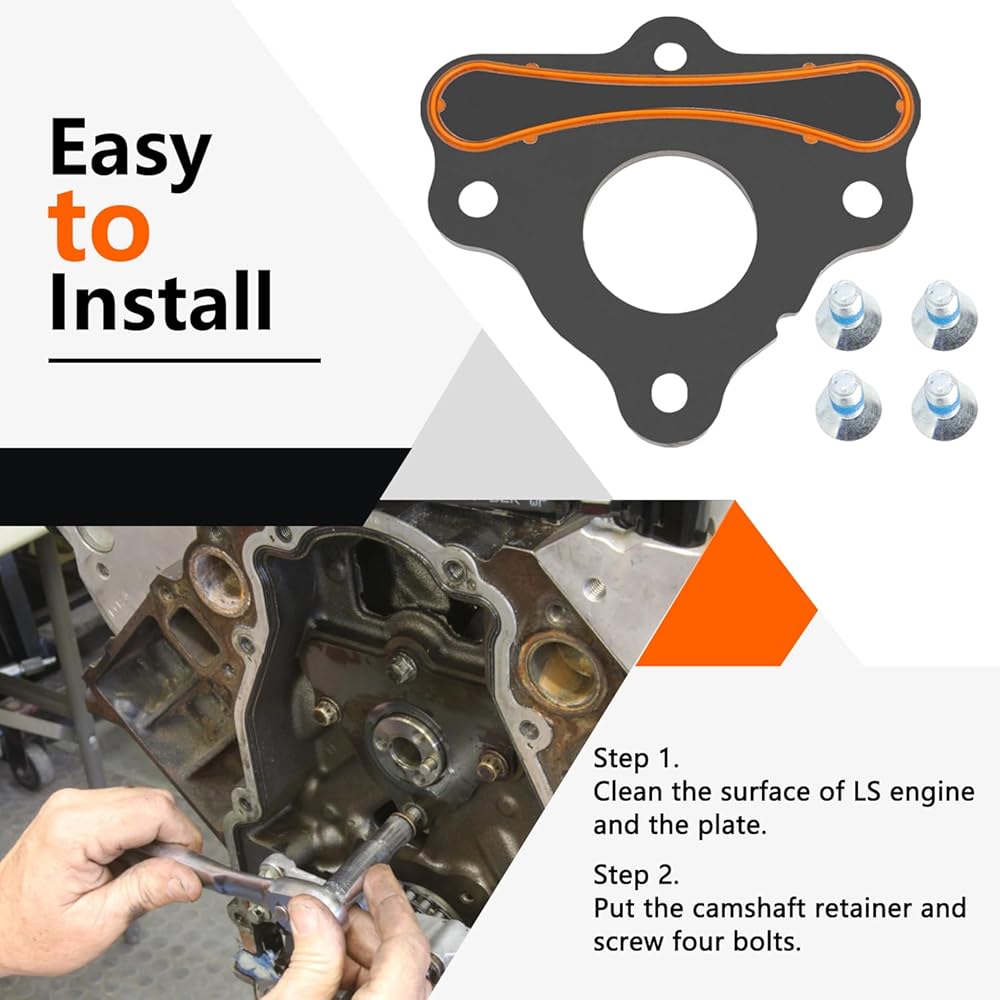 Easy
to
Install

Step 1.
Clean the surface of LS engine and the plate.

Step 2.
Put the camshaft retainer and screw four bolts.