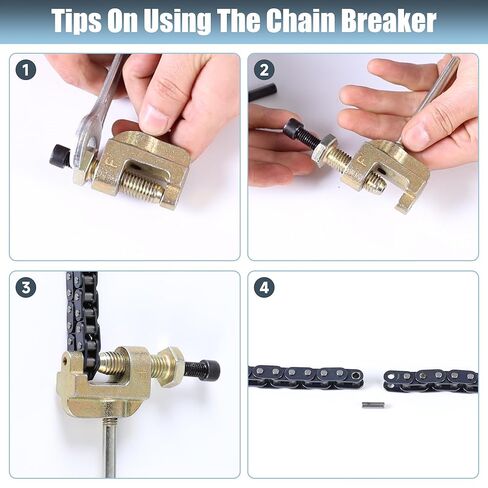 Tips On Using The Chain Breaker

1

2

3

4