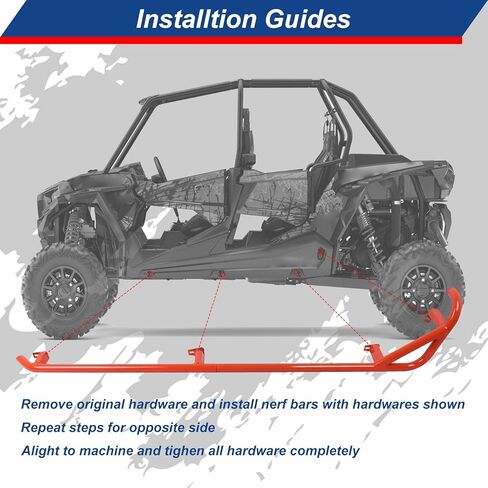 Installtion Guides

Remove original hardware and install nerf bars with hardwares shown

Repeat steps for opposite side

Alight to machine and tighen all hardware completely