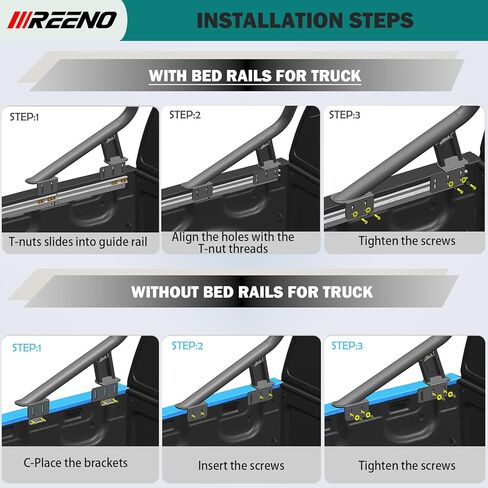 REENO

INSTALLATION STEPS

WITH BED RAILS FOR TRUCK

STEP:1

T-nuts slides into guide rail

STEP:2

Align the holes with the T-nut threads

STEP:3

Tighten the screws

WITHOUT BED RAILS FOR TRUCK

STEP:1

C-Place the brackets

STEP:2

Insert the screws

STEP:3

Tighten the screws