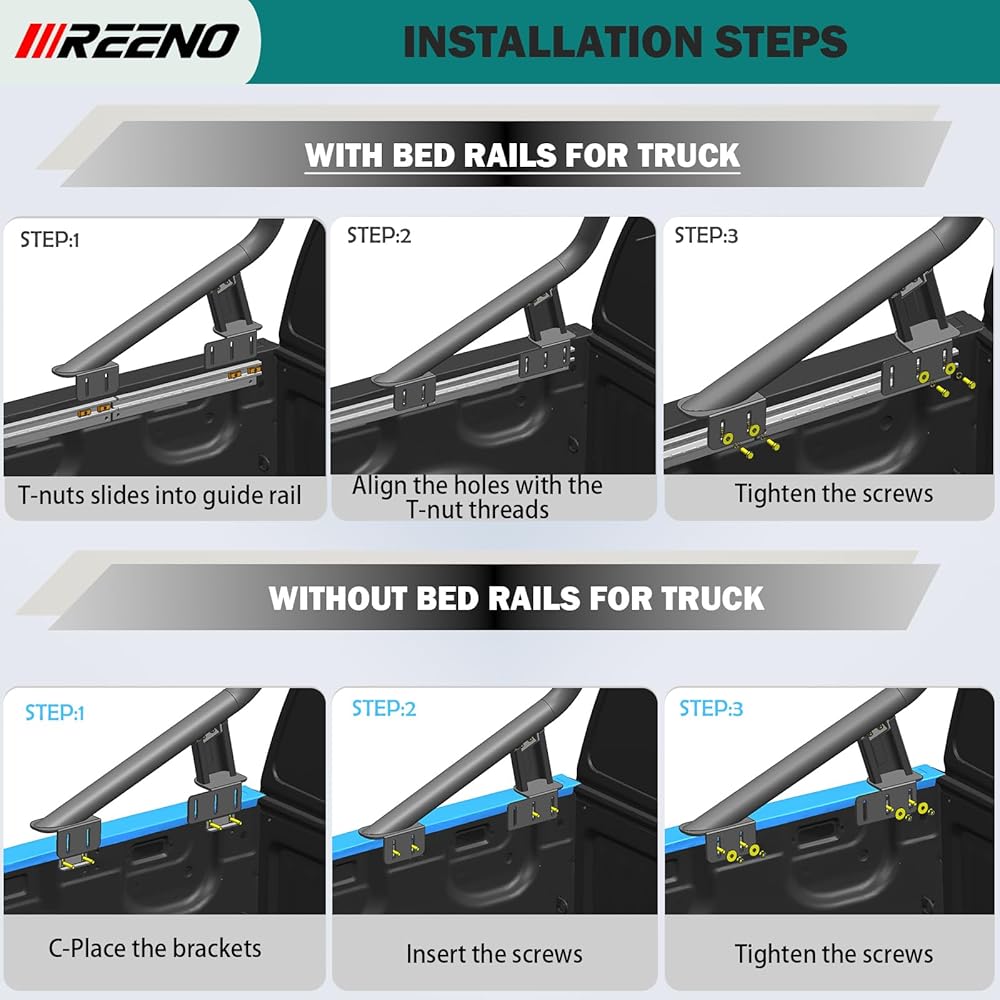 REENO

INSTALLATION STEPS

WITH BED RAILS FOR TRUCK

STEP:1

T-nuts slides into guide rail

STEP:2

Align the holes with the T-nut threads

STEP:3

Tighten the screws

WITHOUT BED RAILS FOR TRUCK

STEP:1

C-Place the brackets

STEP:2

Insert the screws

STEP:3

Tighten the screws