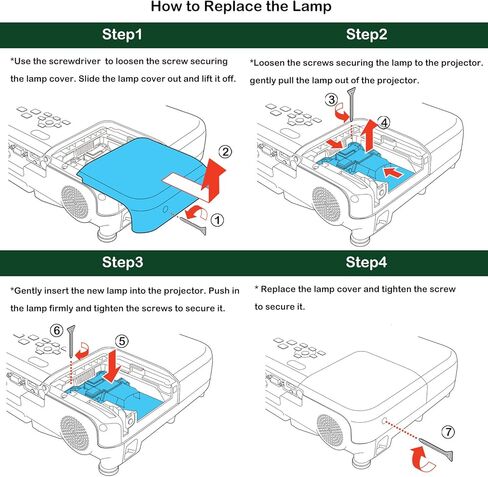 How to Replace the Lamp

Step1

*Use the screwdriver  to loosen the screw securing the lamp cover. Slide the lamp cover out and lift it off.

②

①

Step2

*Loosen the screws securing the lamp to the projector. gently pull the lamp out of the projector.

③

④

Step3

*Gently insert the new lamp into the projector. Push in the lamp firmly and tighten the screws to secure it.

⑥

⑤

Step4

* Replace the lamp cover and tighten the screw to secure it.

⑦