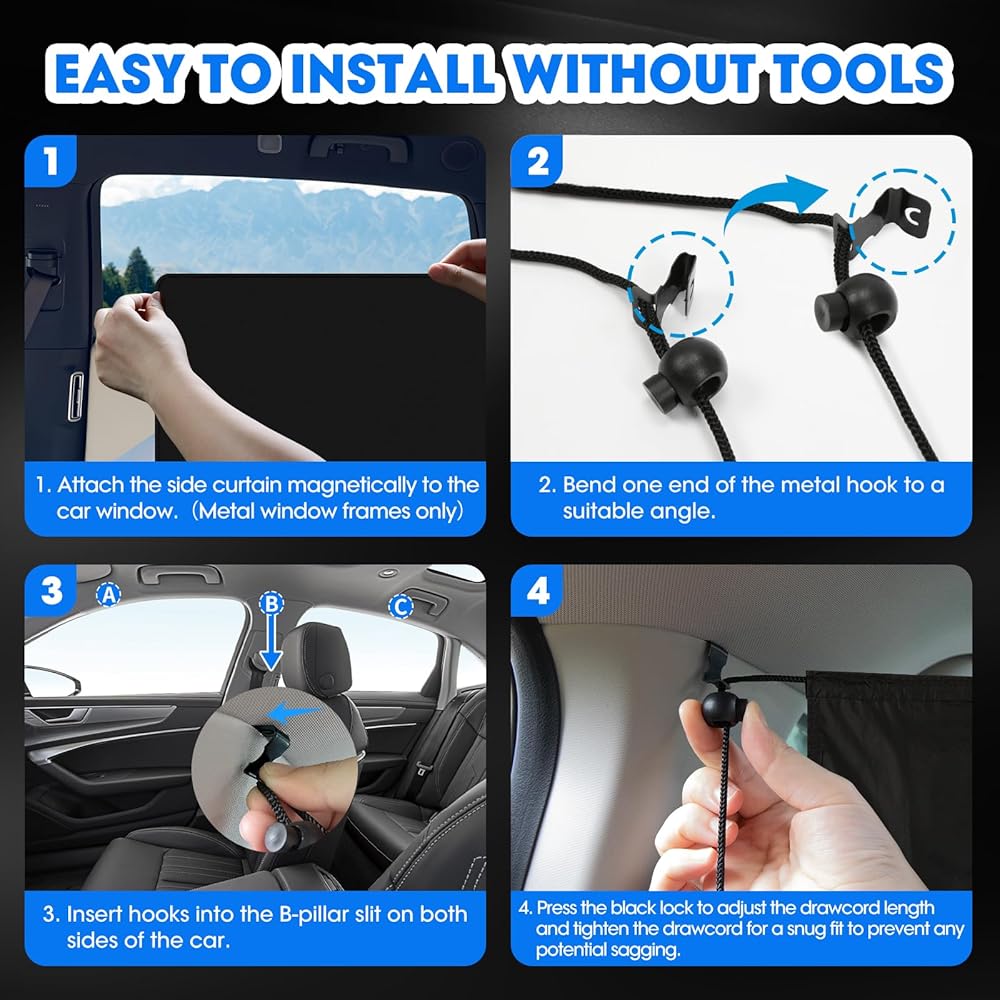 EASY TO INSTALL WITHOUT TOOLS

1

1. Attach the side curtain magnetically to the car window. (Metal window frames only)

2

2. Bend one end of the metal hook to a suitable angle.

3

A

B

C

3. Insert hooks into the B-pillar slit on both sides of the car.

4

4. Press the black lock to adjust the drawcord length and tighten the drawcord for a snug fit to prevent any potential sagging.