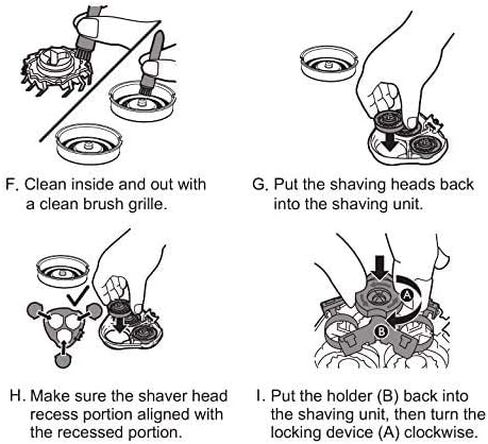 F. Clean inside and out with a clean brush grille.

G. Put the shaving heads back into the shaving unit.

A

B

H. Make sure the shaver head recess portion aligned with the recessed portion.

I. Put the holder (B) back into the shaving unit, then turn the locking device (A) clockwise.