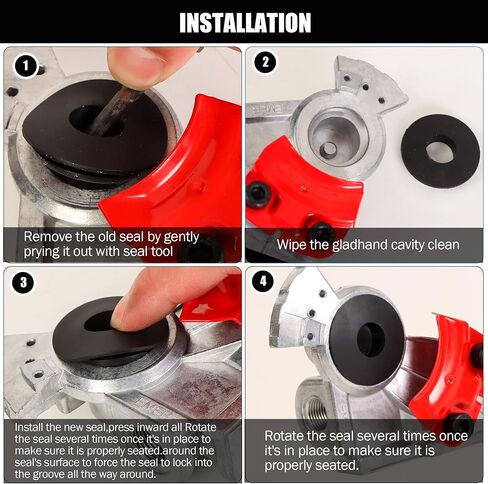 INSTALLATION

1

Remove the old seal by gently prying it out with seal tool

2

Wipe the gladhand cavity clean

3

Install the new seal,press inward all Rotate the seal several times once it's in place to make sure it is properly seated.around the seal's surface to force the seal to lock into the groove all the way around.

4

Rotate the seal several times once it's in place to make sure it is properly seated.