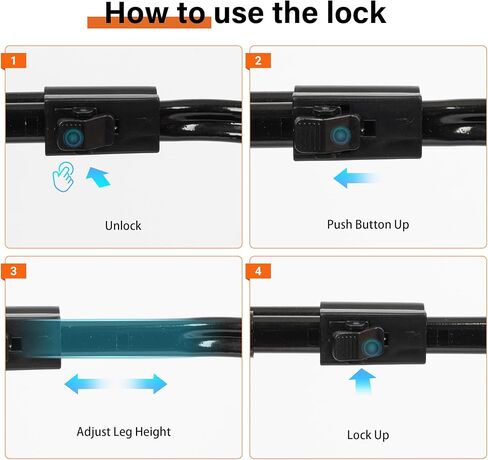 How to use the lock

1

Unlock

2

Push Button Up

3

Adjust Leg Height

4

Lock Up