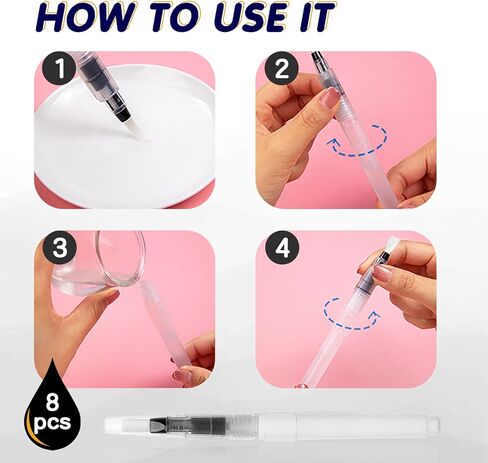 HOW TO USE IT

1

2

3

4

8 pcs