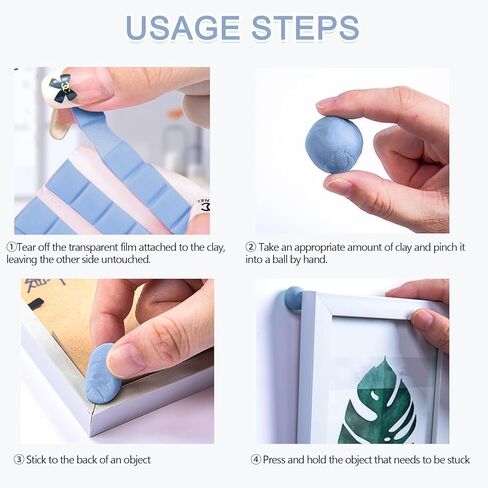 USAGE STEPS

①Tear off the transparent film attached to the clay, leaving the other side untouched.

② Take an appropriate amount of clay and pinch it into a ball by hand.

③ Stick to the back of an object

④ Press and hold the object that needs to be stuck