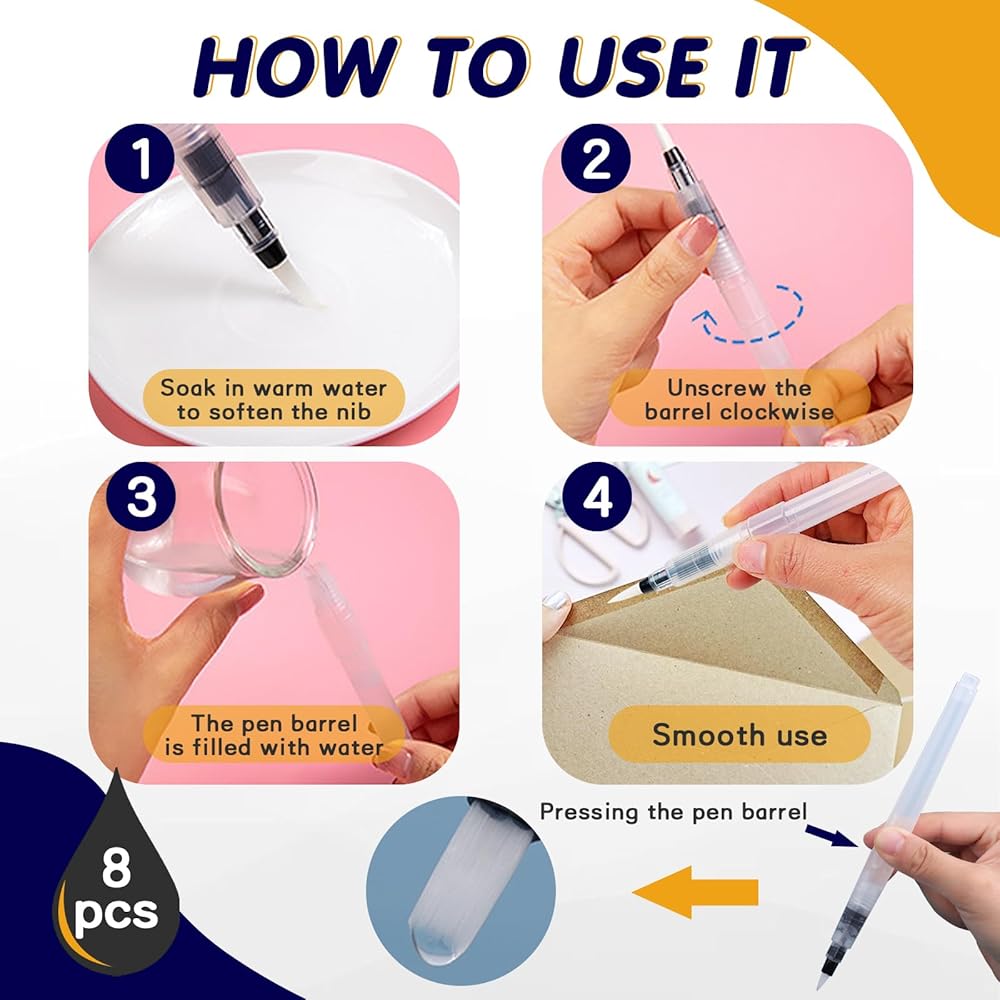 HOW TO USE IT

1

Soak in warm water to soften the nib

2

Unscrew the barrel clockwise

3

The pen barrel is filled with water

4

Smooth use

Pressing the pen barrel

8 pcs