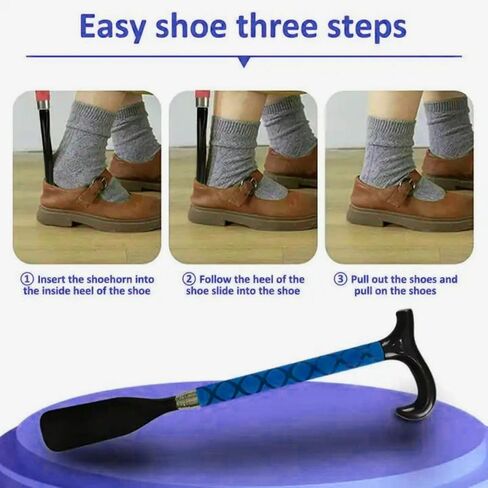 Easy shoe three steps

① Insert the shoehorn into the inside heel of the shoe

② Follow the heel of the shoe slide into the shoe

③ Pull out the shoes and pull on the shoes