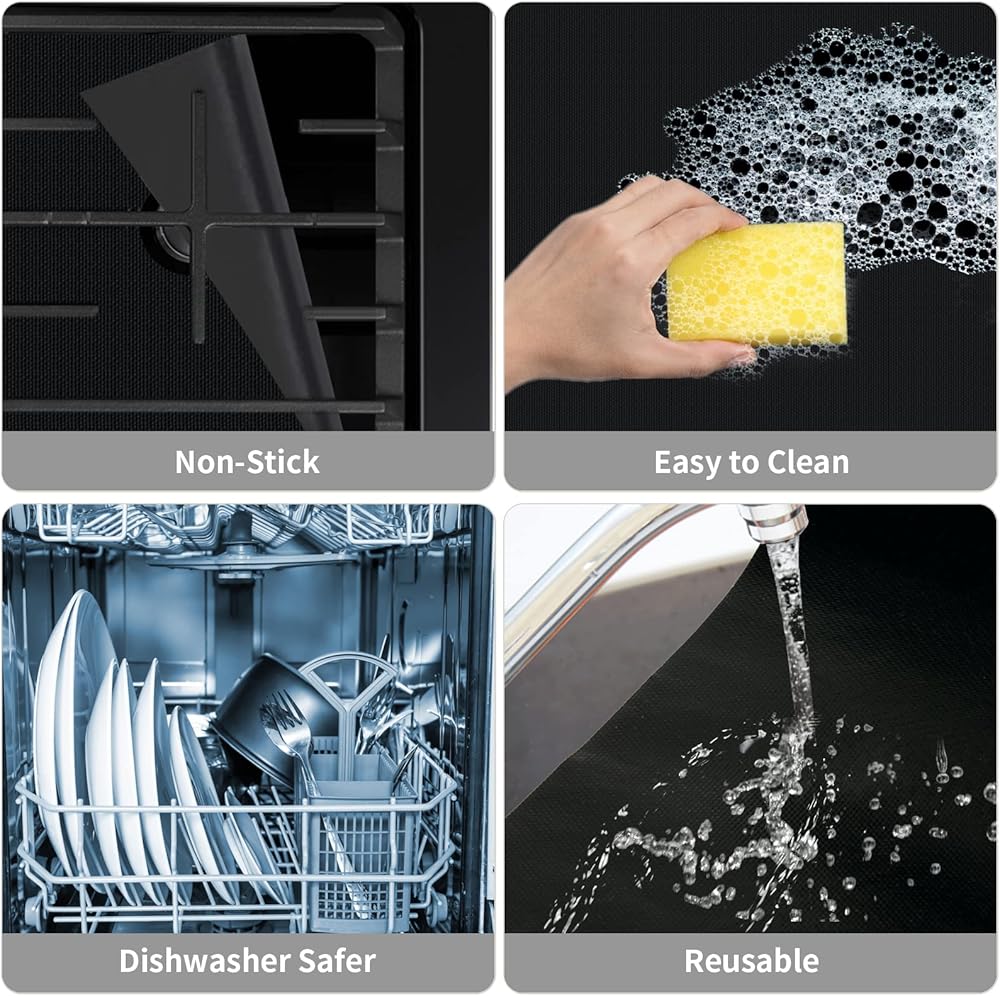 Non-Stick

Easy to Clean

Dishwasher Safer

Reusable