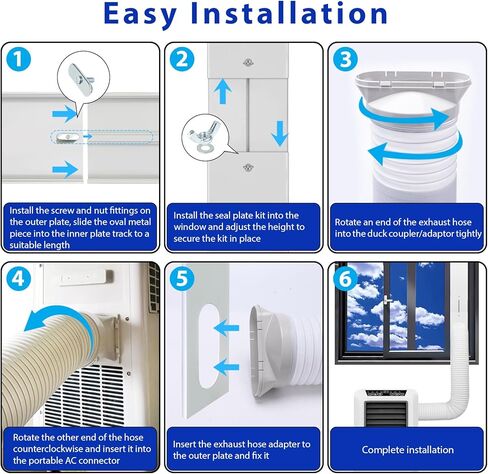 Easy Installation

1

Install the screw and nut fittings on the outer plate, slide the oval metal piece into the inner plate track to a suitable length

2

Install the seal plate kit into the window and adjust the height to secure the kit in place

3

Rotate an end of the exhaust hose into the duck coupler/adaptor tightly

4

Rotate the other end of the hose counterclockwise and insert it into the portable AC connector

5

Insert the exhaust hose adapter to the outer plate and fix it

6

Complete installation