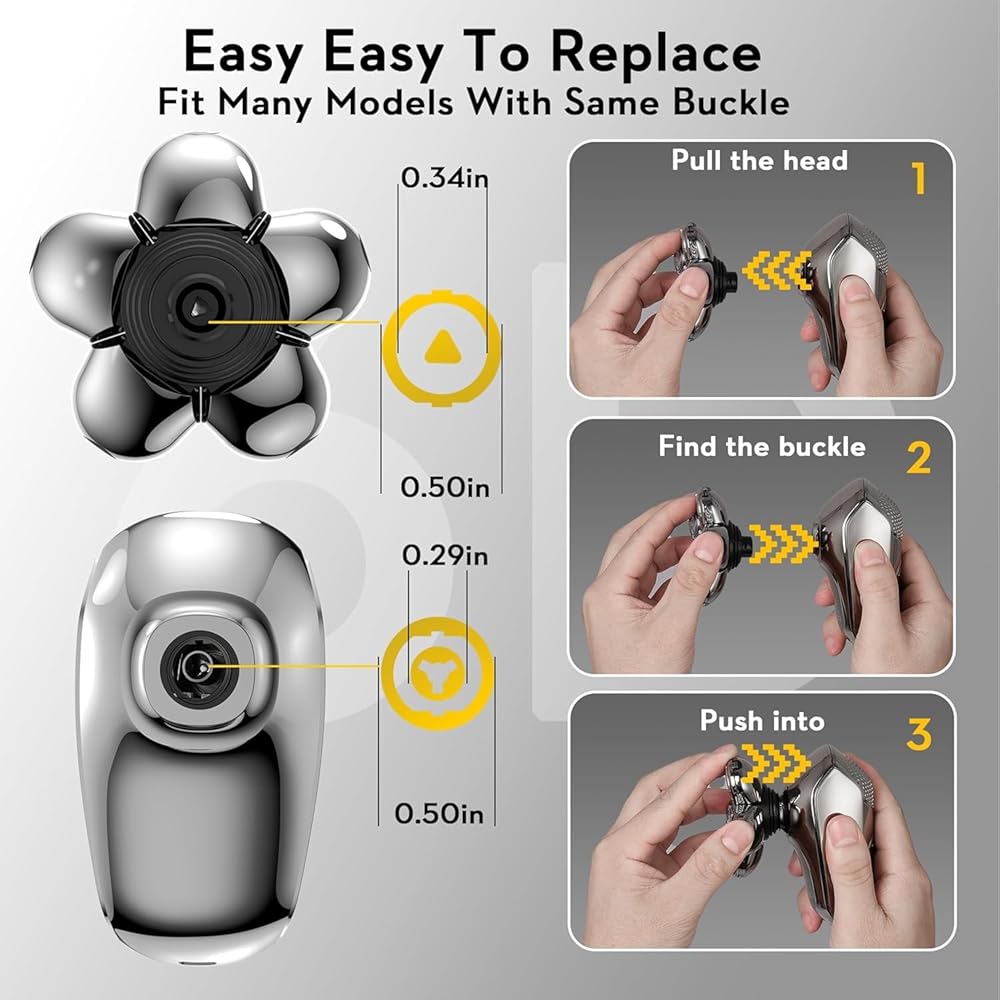 Easy Easy To Replace
Fit Many Models With Same Buckle

0.34in

0.50in

0.29in

0.50in

Pull the head
1

Find the buckle
2

Push into
3