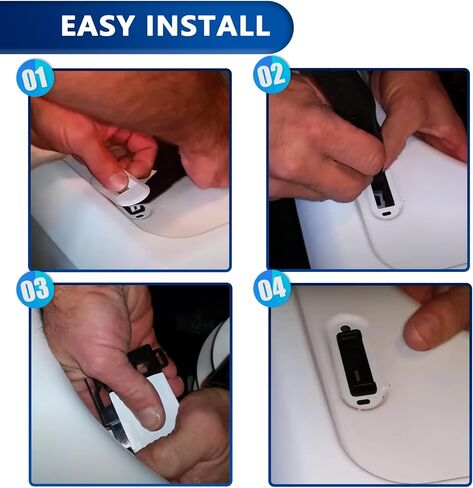 EASY INSTALL

01

02

03

04