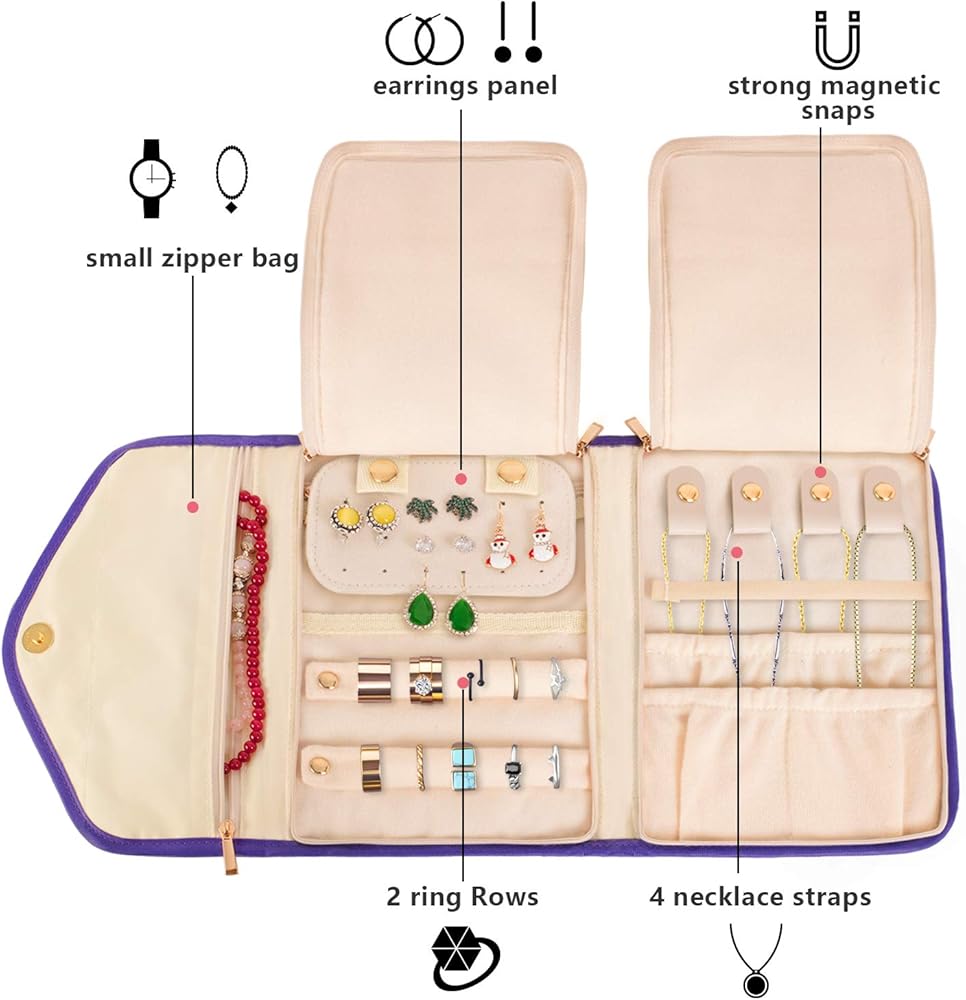 earrings panel

strong magnetic snaps

small zipper bag

2 ring Rows

4 necklace straps