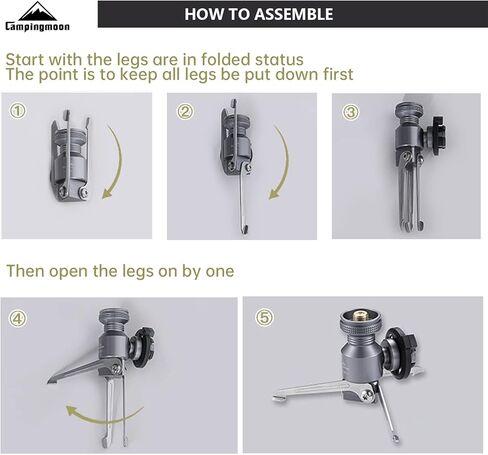 Campingmoon

HOW TO ASSEMBLE

Start with the legs are in folded status
The point is to keep all legs be put down first

①

②

③

Then open the legs on by one

④

⑤