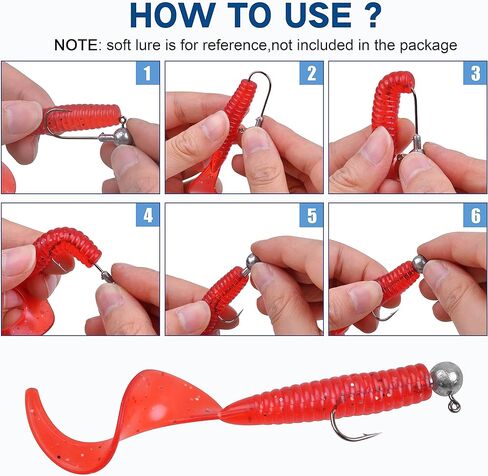 HOW TO USE ?

NOTE: soft lure is for reference,not included in the package

1

2

3

4

5

6