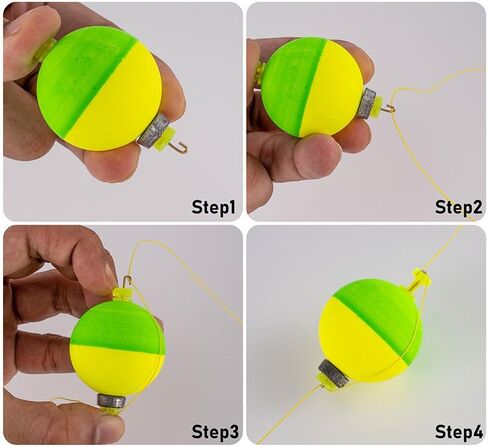 Step1

Step2

Step3

Step4