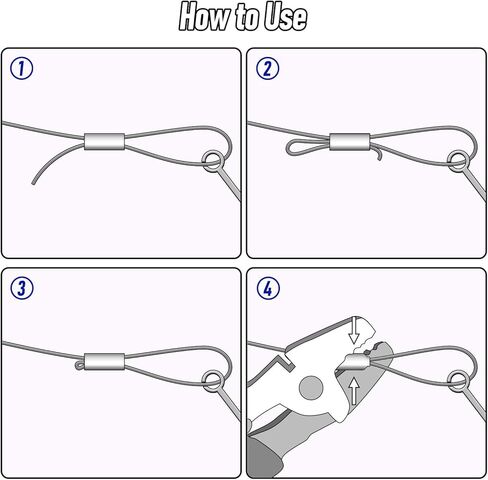 How to Use

①

②

③

④