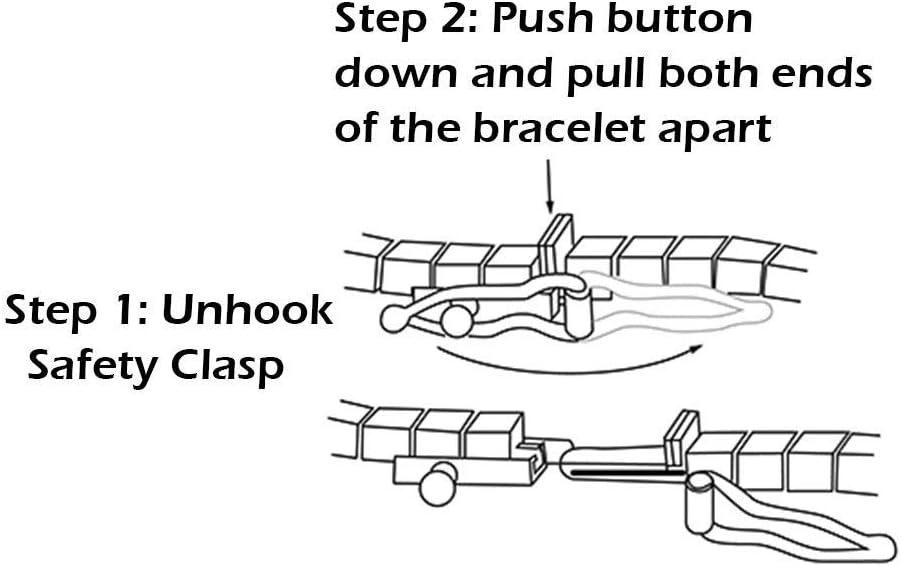 Step 2: Push button down and pull both ends of the bracelet apart

Step 1: Unhook Safety Clasp