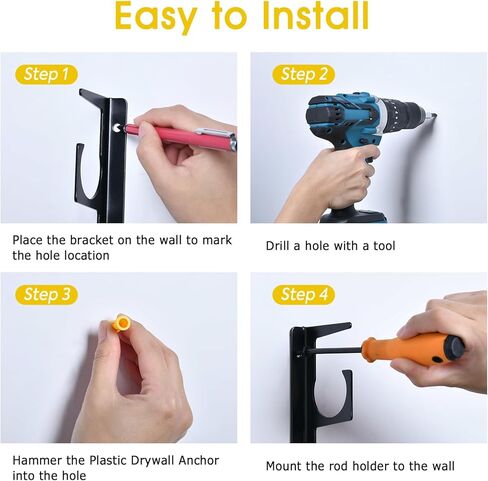 Easy to Install

Step 1

Place the bracket on the wall to mark the hole location

Step 2

Drill a hole with a tool

Step 3

Hammer the Plastic Drywall Anchor into the hole

Step 4

Mount the rod holder to the wall