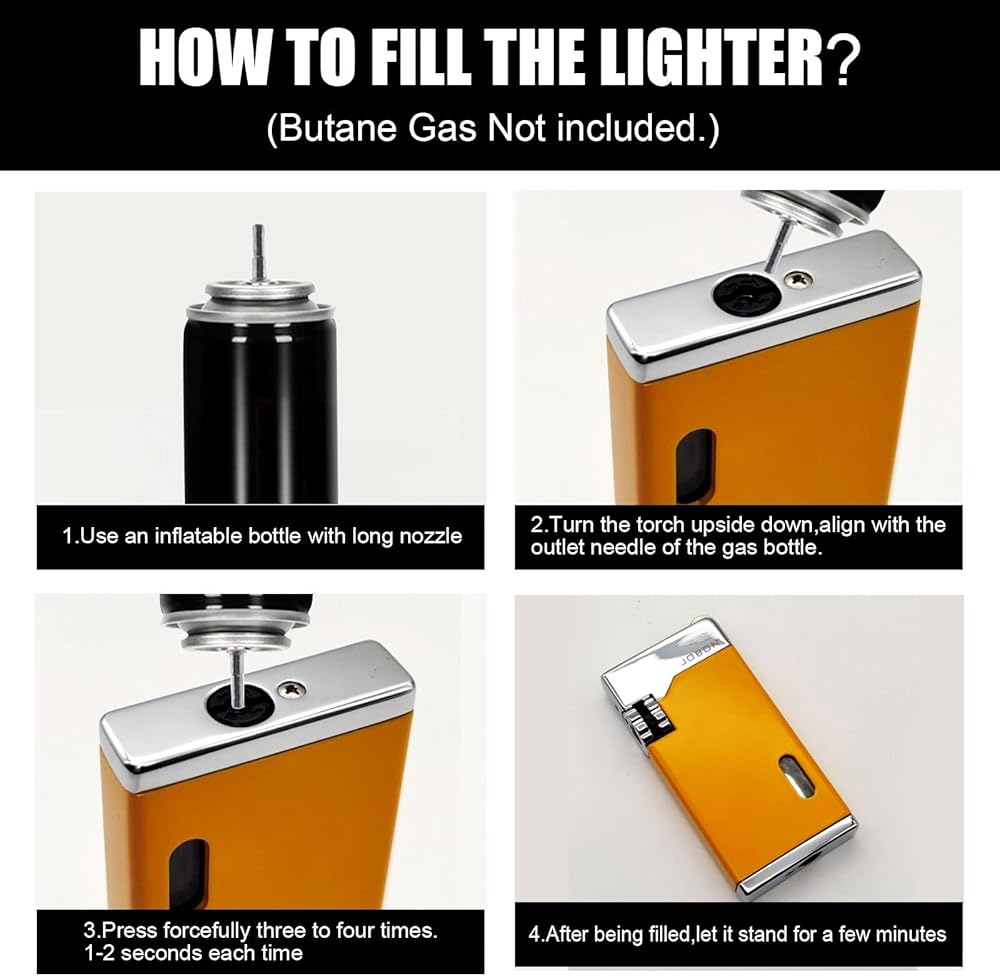 HOW TO FILL THE LIGHTER?
(Butane Gas Not included.)

1.Use an inflatable bottle with long nozzle

2.Turn the torch upside down,align with the outlet needle of the gas bottle.

3.Press forcefully three to four times. 1-2 seconds each time

JOBON

4.After being filled,let it stand for a few minutes