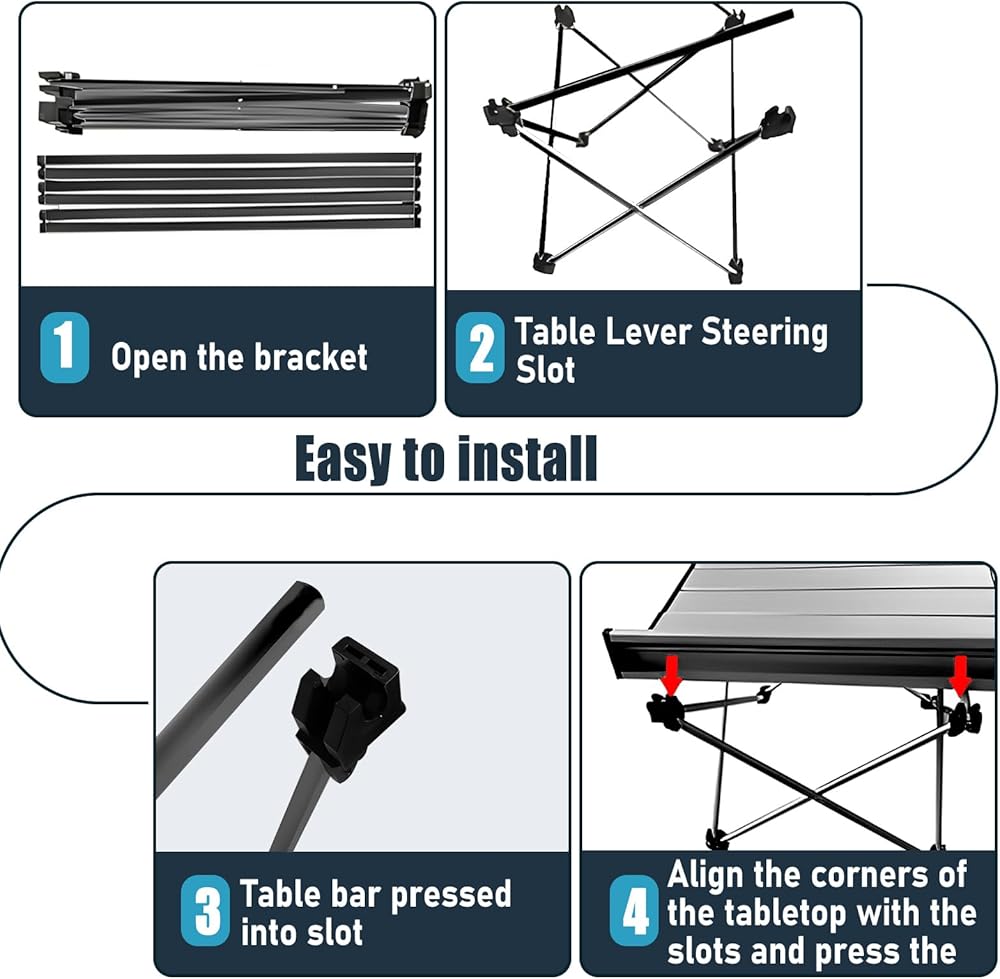 1 Open the bracket

2 Table Lever Steering Slot

Easy to install

3 Table bar pressed into slot

4 Align the corners of the tabletop with the slots and press the