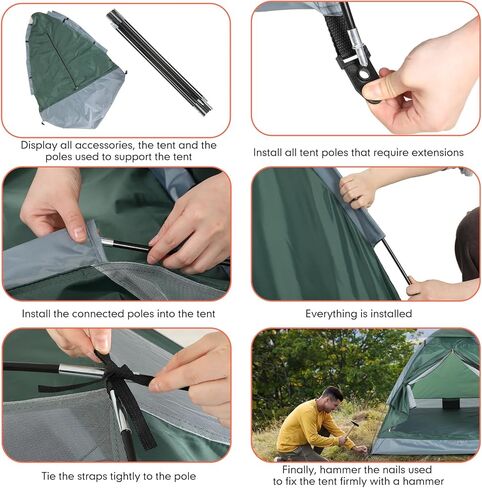 Display all accessories, the tent and the poles used to support the tent

Install all tent poles that require extensions

Install the connected poles into the tent

Everything is installed

Tie the straps tightly to the pole

Finally, hammer the nails used to fix the tent firmly with a hammer