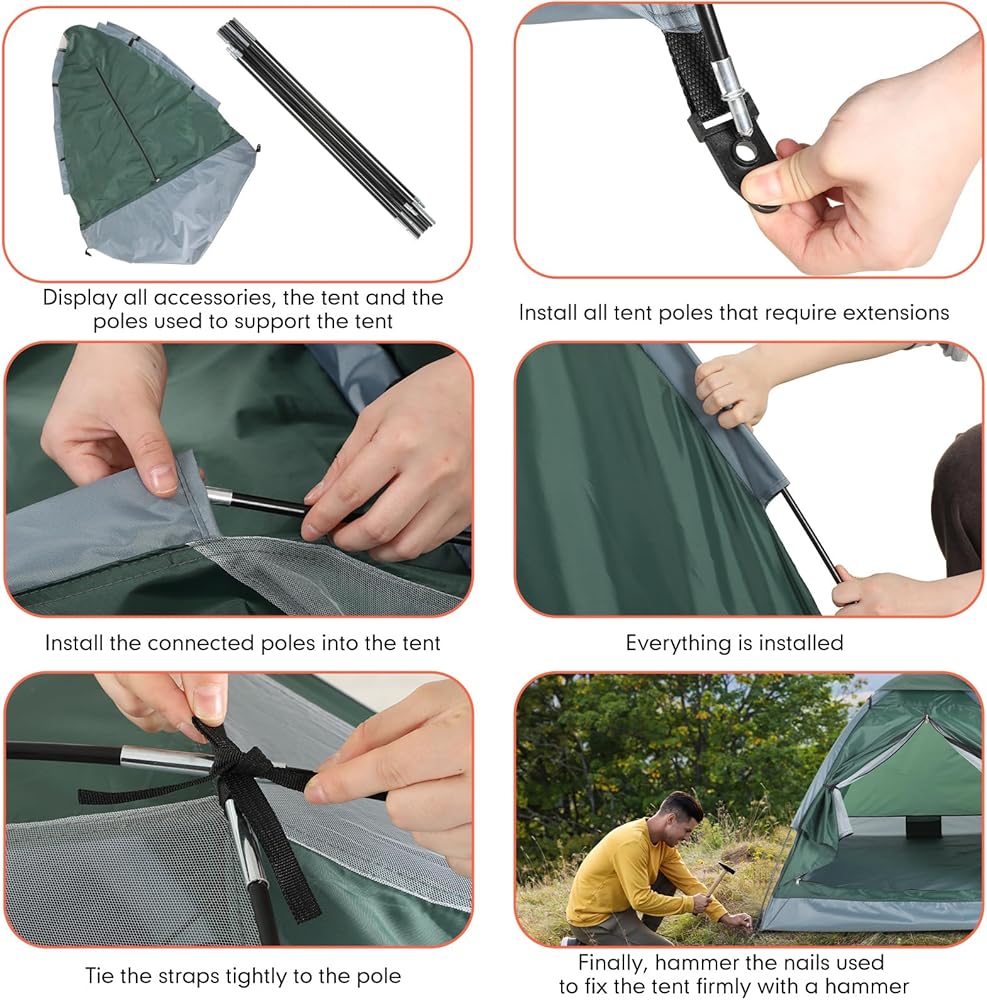 Display all accessories, the tent and the poles used to support the tent

Install all tent poles that require extensions

Install the connected poles into the tent

Everything is installed

Tie the straps tightly to the pole

Finally, hammer the nails used to fix the tent firmly with a hammer