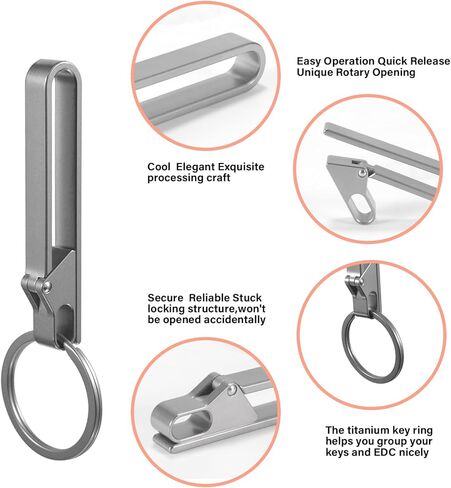 Easy Operation Quick Release
Unique Rotary Opening

Cool Elegant Exquisite processing craft

Secure Reliable Stuck locking structure,won't be opened accidentally

The titanium key ring helps you group your keys and EDC nicely