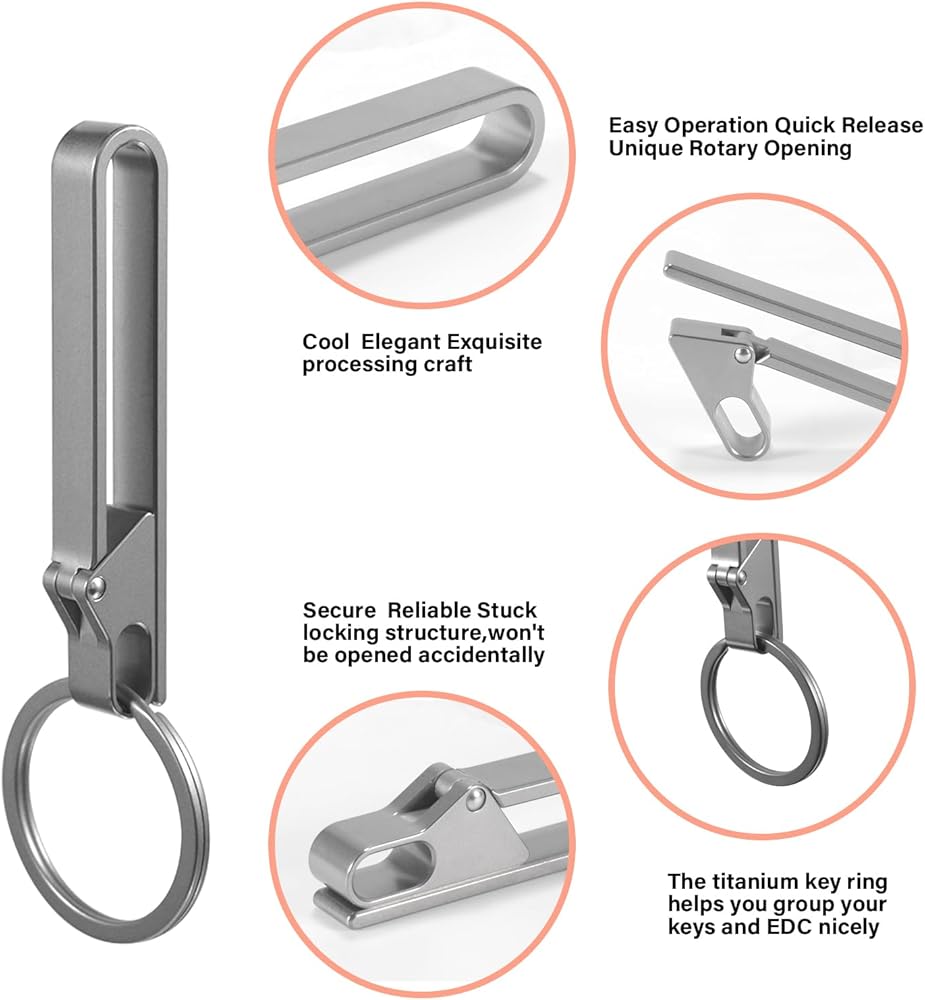 Easy Operation Quick Release
Unique Rotary Opening

Cool Elegant Exquisite processing craft

Secure Reliable Stuck locking structure,won't be opened accidentally

The titanium key ring helps you group your keys and EDC nicely