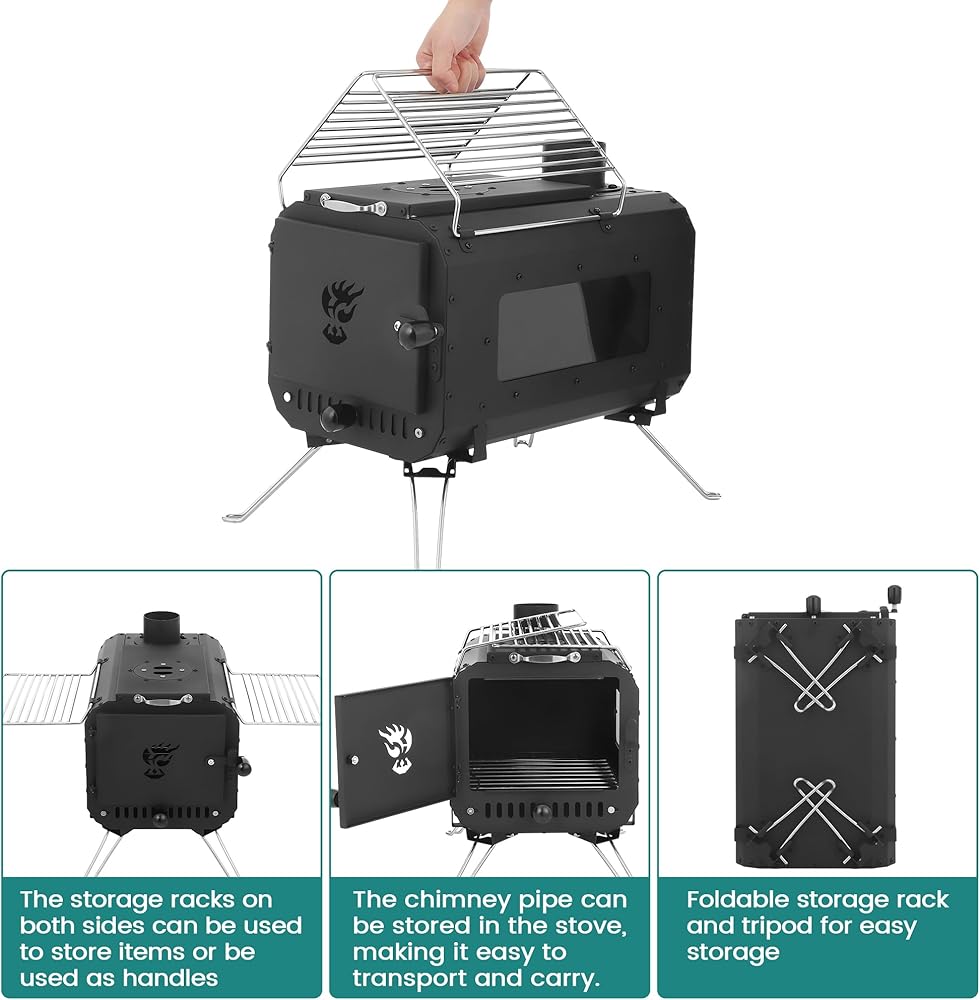 The storage racks on both sides can be used to store items or be used as handles

The chimney pipe can be stored in the stove, making it easy to transport and carry.

Foldable storage rack and tripod for easy storage