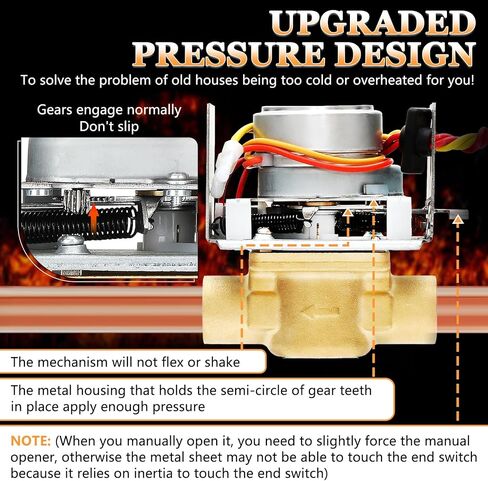 UPGRADED
PRESSURE DESIGN

To solve the problem of old houses being too cold or overheated for you!

Gears engage normally
Don't slip

The mechanism will not flex or shake

The metal housing that holds the semi-circle of gear teeth in place apply enough pressure

NOTE: (When you manually open it, you need to slightly force the manual opener, otherwise the metal sheet may not be able to touch the end switch because it relies on inertia to touch the end switch)