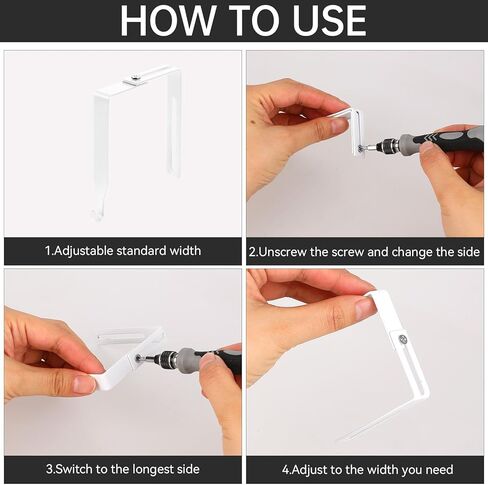 HOW TO USE

1.Adjustable standard width

2.Unscrew the screw and change the side

3.Switch to the longest side

4.Adjust to the width you need