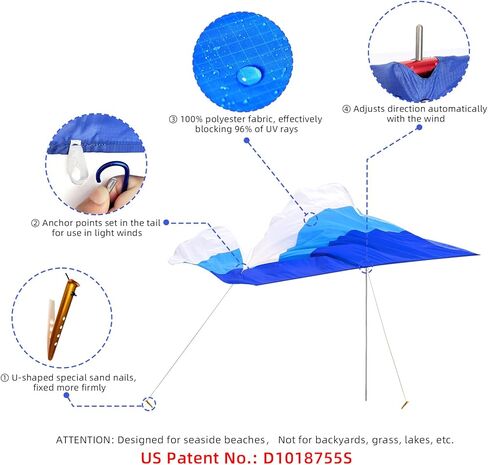 ③ 100% polyester fabric, effectively blocking 96% of UV rays

④ Adjusts direction automatically with the wind

② Anchor points set in the tail for use in light winds

① U-shaped special sand nails, fixed more firmly

ATTENTION: Designed for seaside beaches， Not for backyards, grass, lakes, etc.

US Patent No.: D1018755S