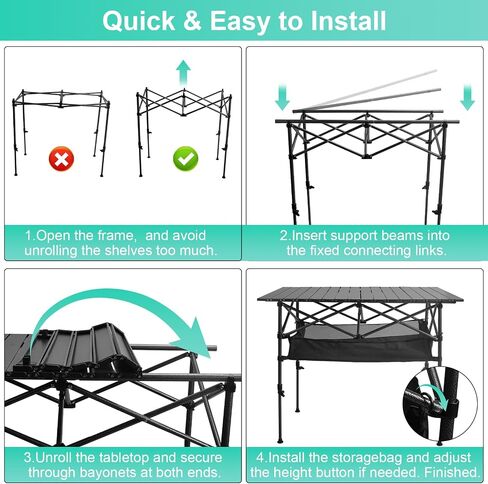 Quick & Easy to Install

1.Open the frame, and avoid unrolling the shelves too much.

2.Insert support beams into the fixed connecting links.

3.Unroll the tabletop and secure through bayonets at both ends.

4.Install the storagebag and adjust the height button if needed. Finished.