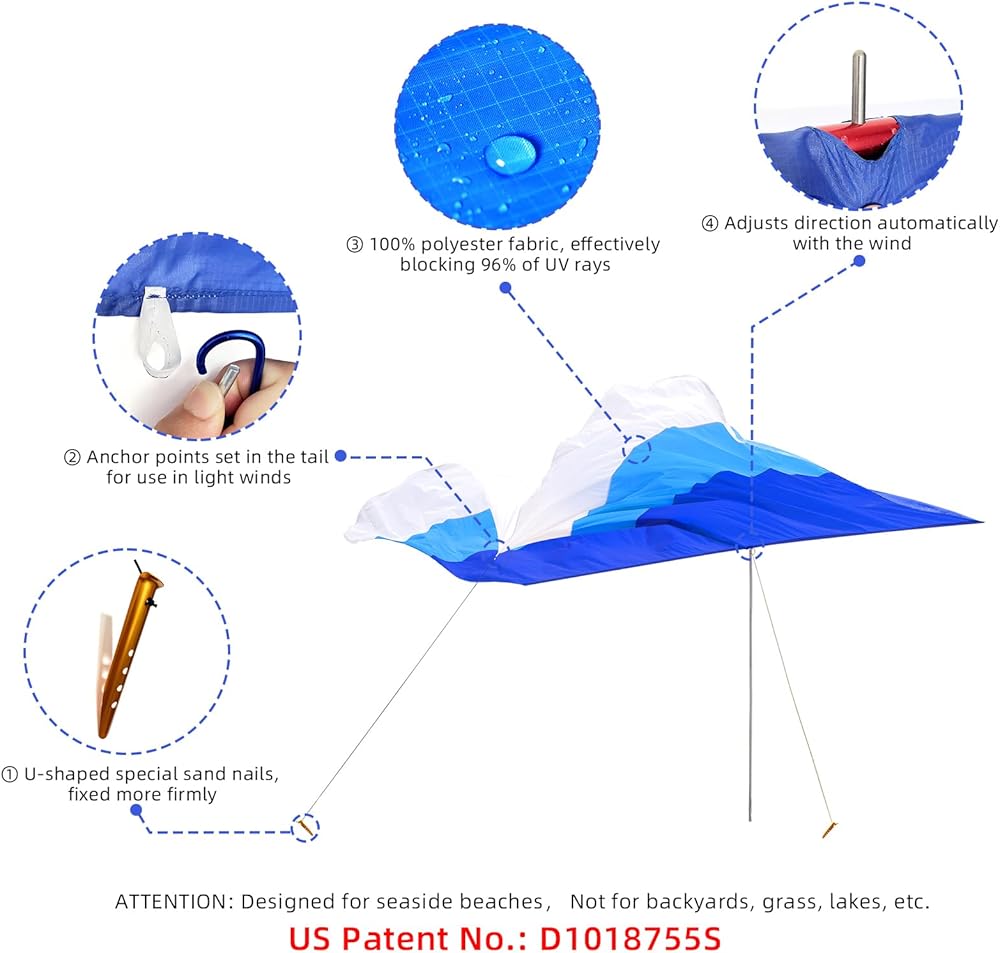 ③ 100% polyester fabric, effectively blocking 96% of UV rays

④ Adjusts direction automatically with the wind

② Anchor points set in the tail for use in light winds

① U-shaped special sand nails, fixed more firmly

ATTENTION: Designed for seaside beaches, Not for backyards, grass, lakes, etc.

US Patent No.: D1018755S