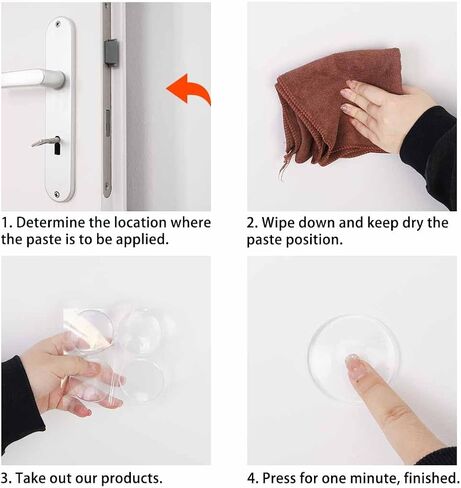 1. Determine the location where the paste is to be applied.

2. Wipe down and keep dry the paste position.

3. Take out our products.

4. Press for one minute, finished.