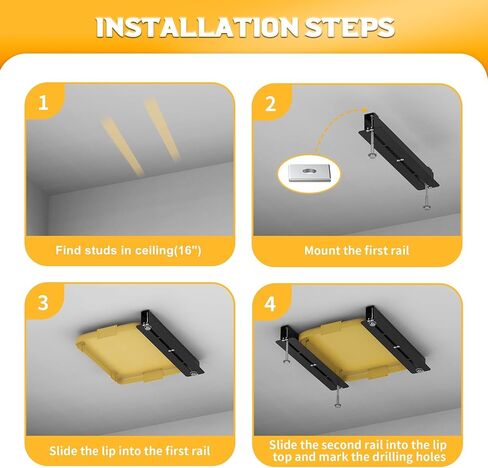 INSTALLATION STEPS

1

Find studs in ceiling(16")

2

Mount the first rail

3

Slide the lip into the first rail

4

Slide the second rail into the lip top and mark the drilling holes