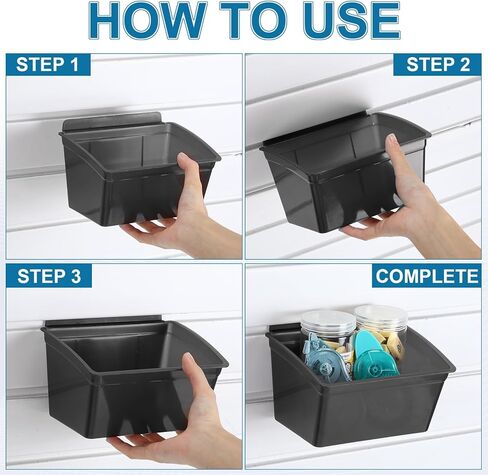 HOW TO USE

STEP 1

STEP 2

STEP 3

COMPLETE