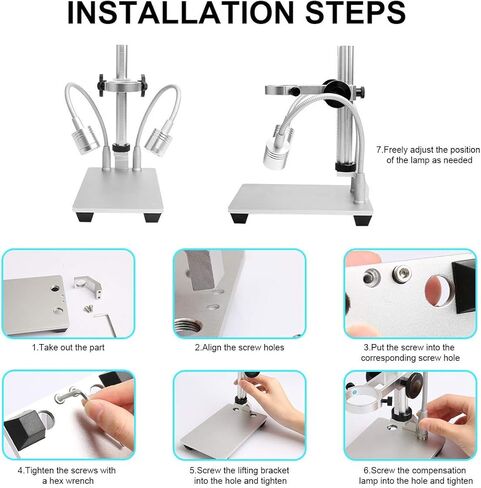 INSTALLATION STEPS

7.Freely adjust the position of the lamp as needed

1.Take out the part

2.Align the screw holes

3.Put the screw into the corresponding screw hole

4.Tighten the screws with a hex wrench

5.Screw the lifting bracket into the hole and tighten

6.Screw the compensation lamp into the hole and tighten