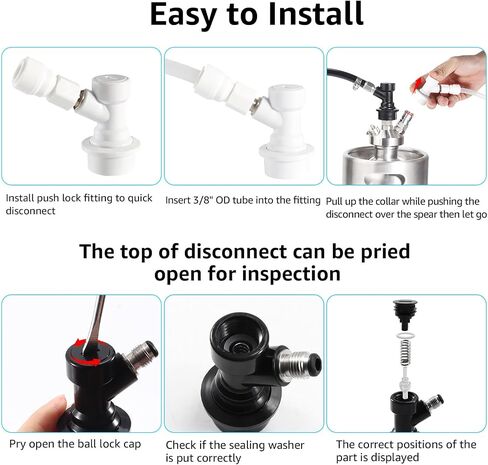 Easy to Install

Install push lock fitting to quick disconnect

Insert 3/8" OD tube into the fitting

Pull up the collar while pushing the disconnect over the spear then let go

The top of disconnect can be pried open for inspection

Pry open the ball lock cap

Check if the sealing washer is put correctly

The correct positions of the part is displayed